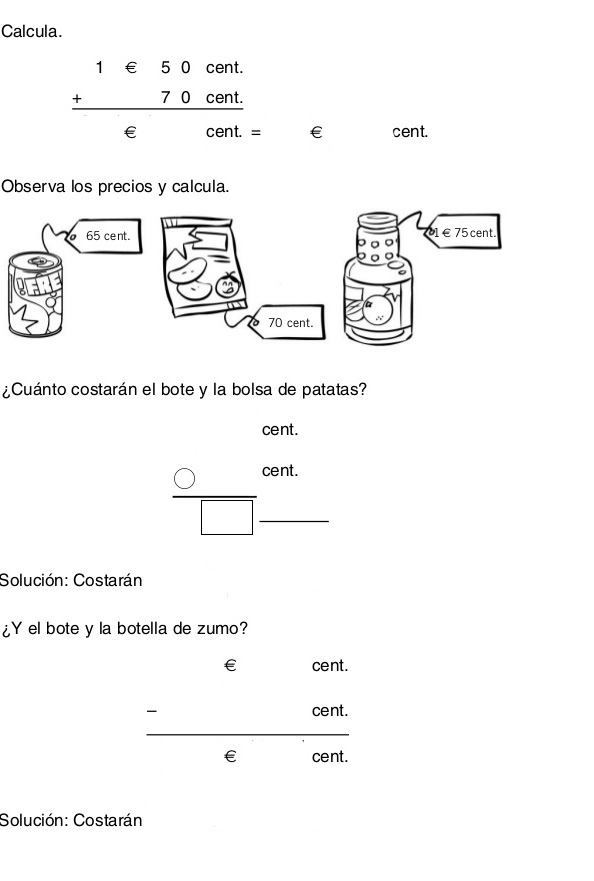 Calcula.

1 € 5 0 cent.
+ 7 0 cent.
€ cent. = € cent.

Observa los precios y calcula.

65 cent.

70 cent.

1 € 75 cent.

¿Cuánto costarán el bote y la bolsa de patatas?

cent.
cent.

Solución: Costarán

¿Y el bote y la botella de zumo?

€ cent.
– cent.
€ cent.

Solución: Costarán